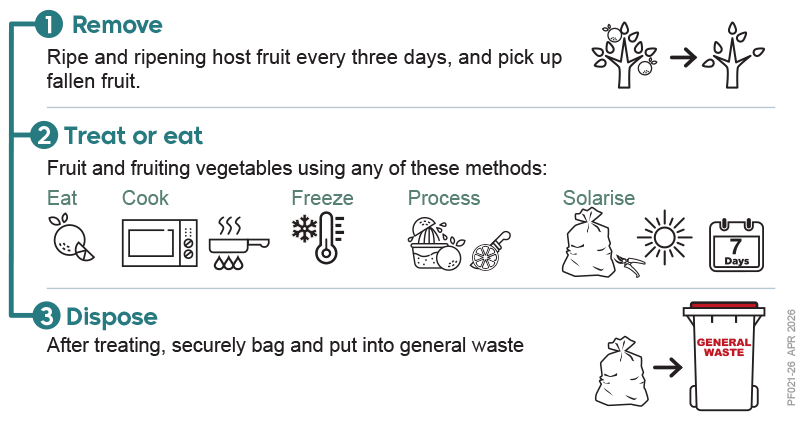 1 Remove

Ripe and ripening host fruit every three days, and pick up fallen fruit.

2 Treat or eat

Fruit and fruiting vegetables using any of these methods:

Eat Cook Freeze Process Solarise

7 Days

3 Dispose

After treating, securely bag and put into general waste

GENERAL WASTE

PF021-26 APR 2026